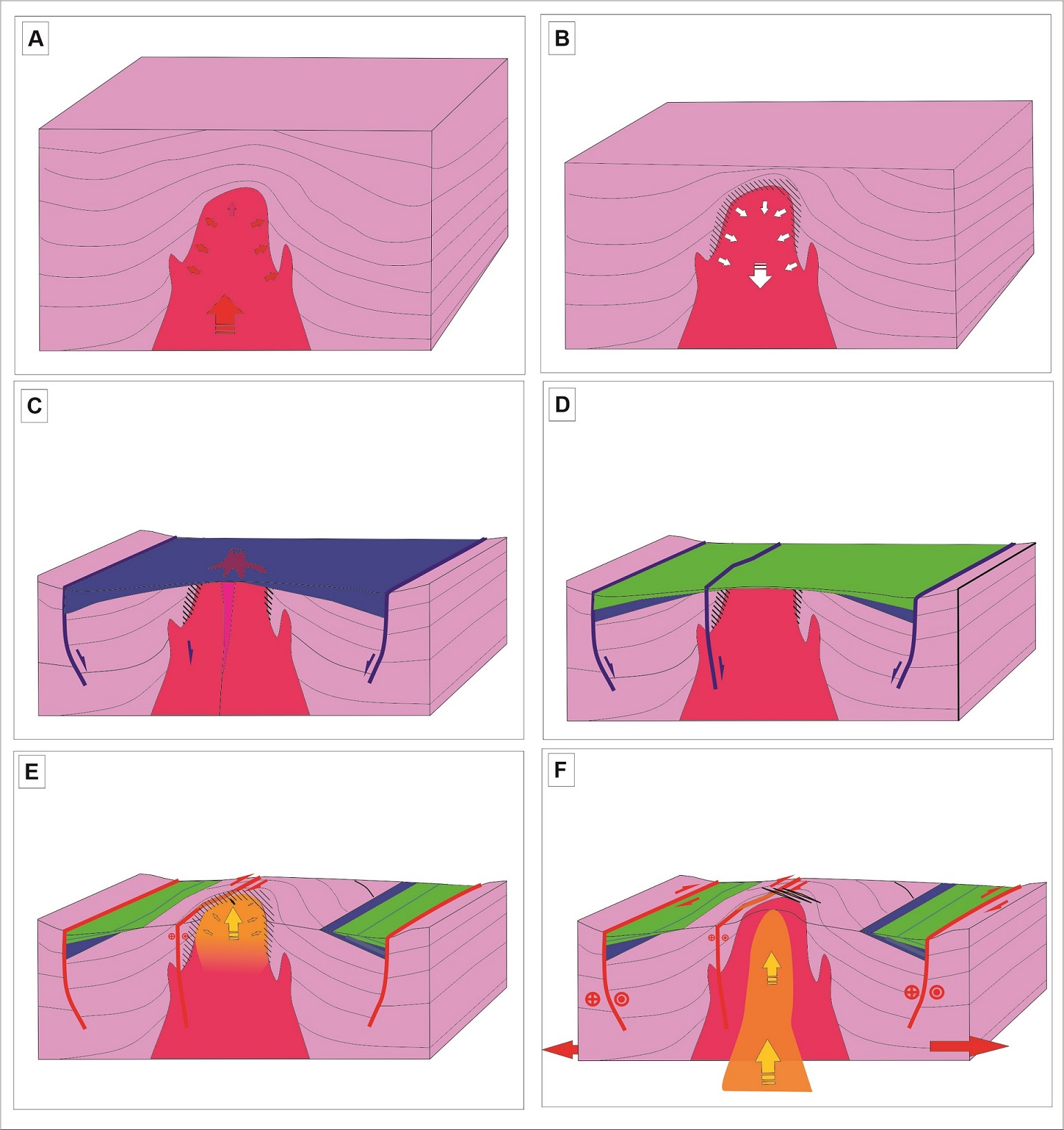 A

B

C

D

E

F