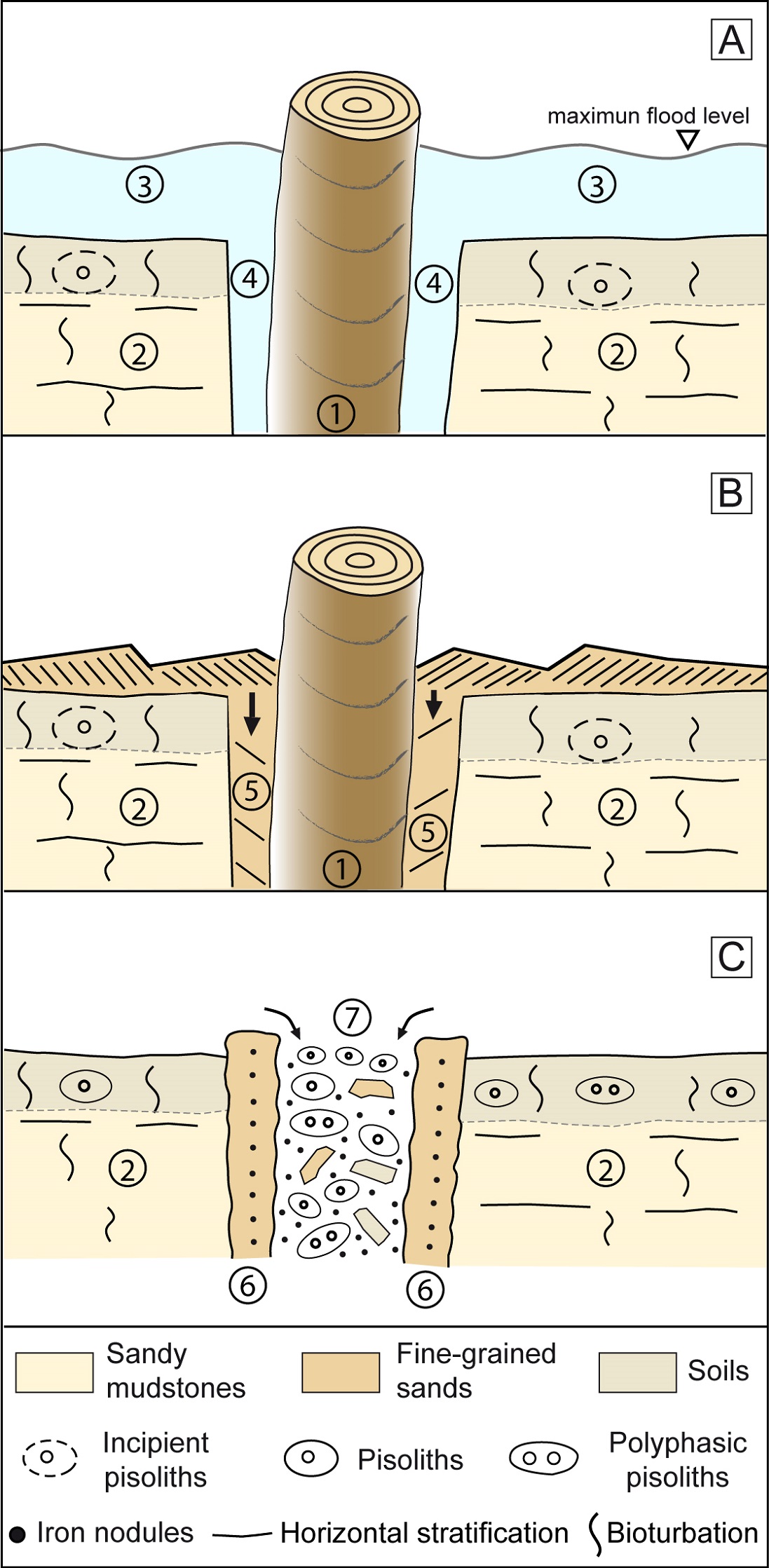 A

maximun flood level

③ ③

④ ④

② ②

①

B

⑤ ⑤

② ②

①

C

⑦

② ②

⑥ ⑥

Sandy mudstones

Fine-grained sands

Soils

Incipient pisoliths

Pisoliths

Polyphasic pisoliths

Iron nodules

Horizontal stratification

Bioturbation