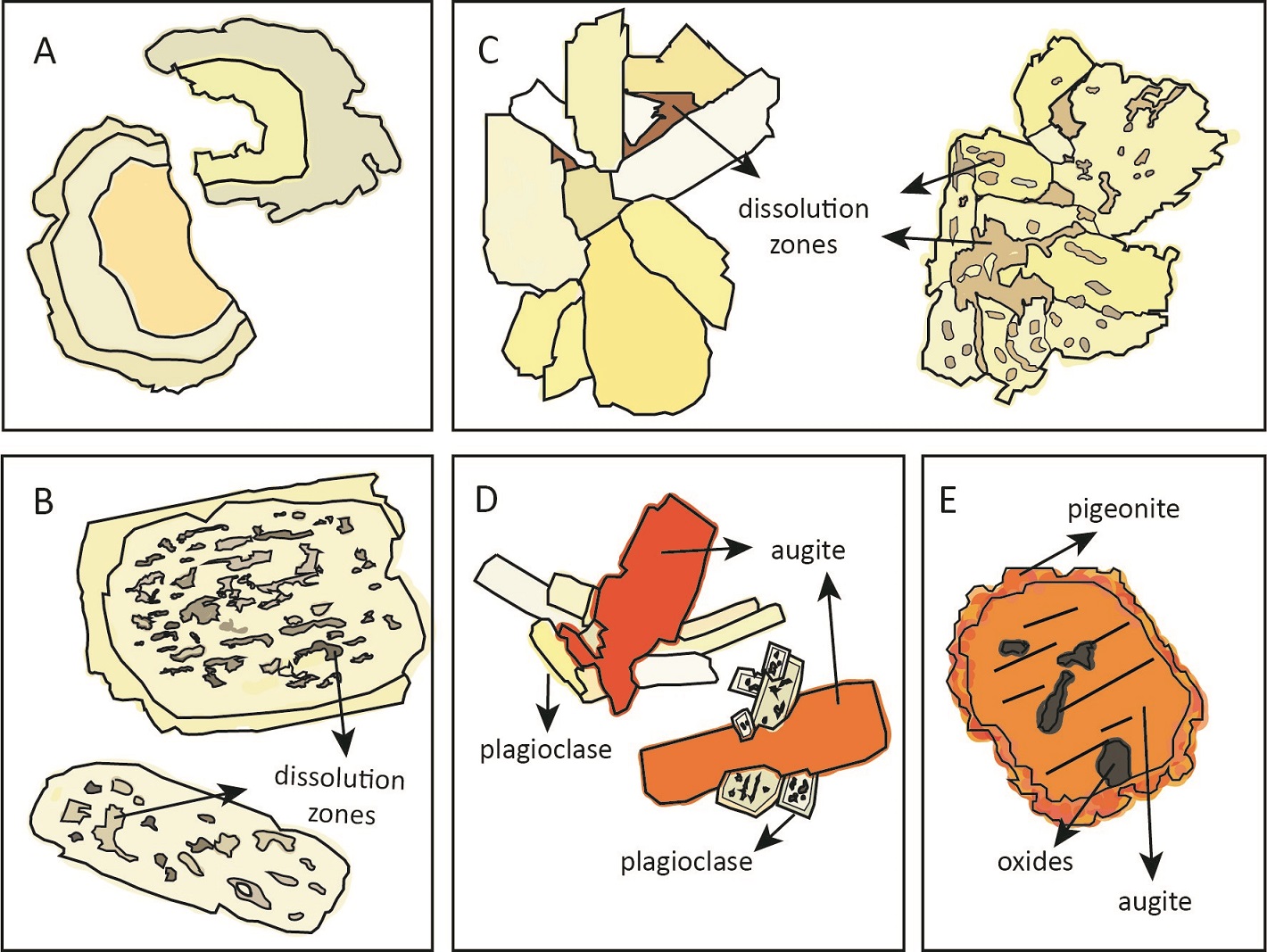 A

C

dissolution zones

B

dissolution zones

D

augite

plagioclase

plagioclase

E

pigeonite

oxides

augite