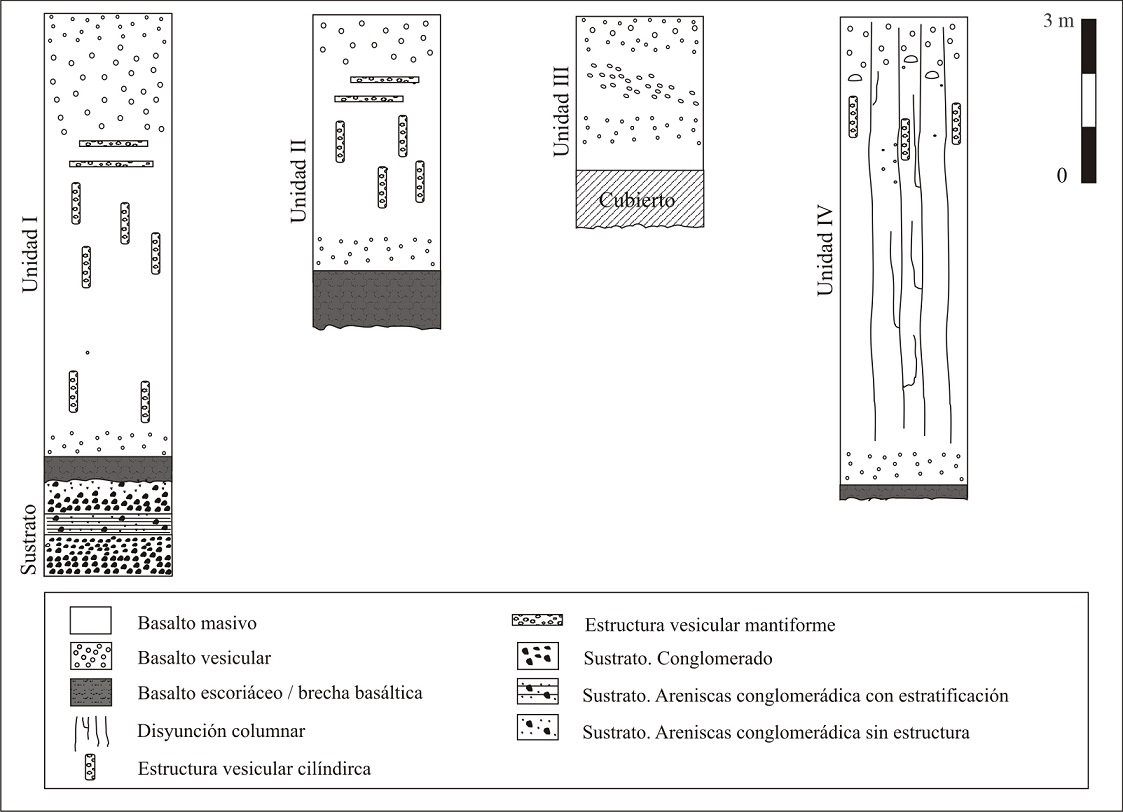 Unidad I

Sustrato

Unidad II

Unidad III

Cubierto

Unidad IV

3 m

0

Basalto masivo

Basalto vesicular

Basalto escoriáceo / brecha basáltica

Disyunción columnar

Estructura vesicular cilíndirca

Estructura vesicular mantiforme

Sustrato. Conglomerado

Sustrato. Areniscas conglomerádica con estratificación

Sustrato. Areniscas conglomerádica sin estructura