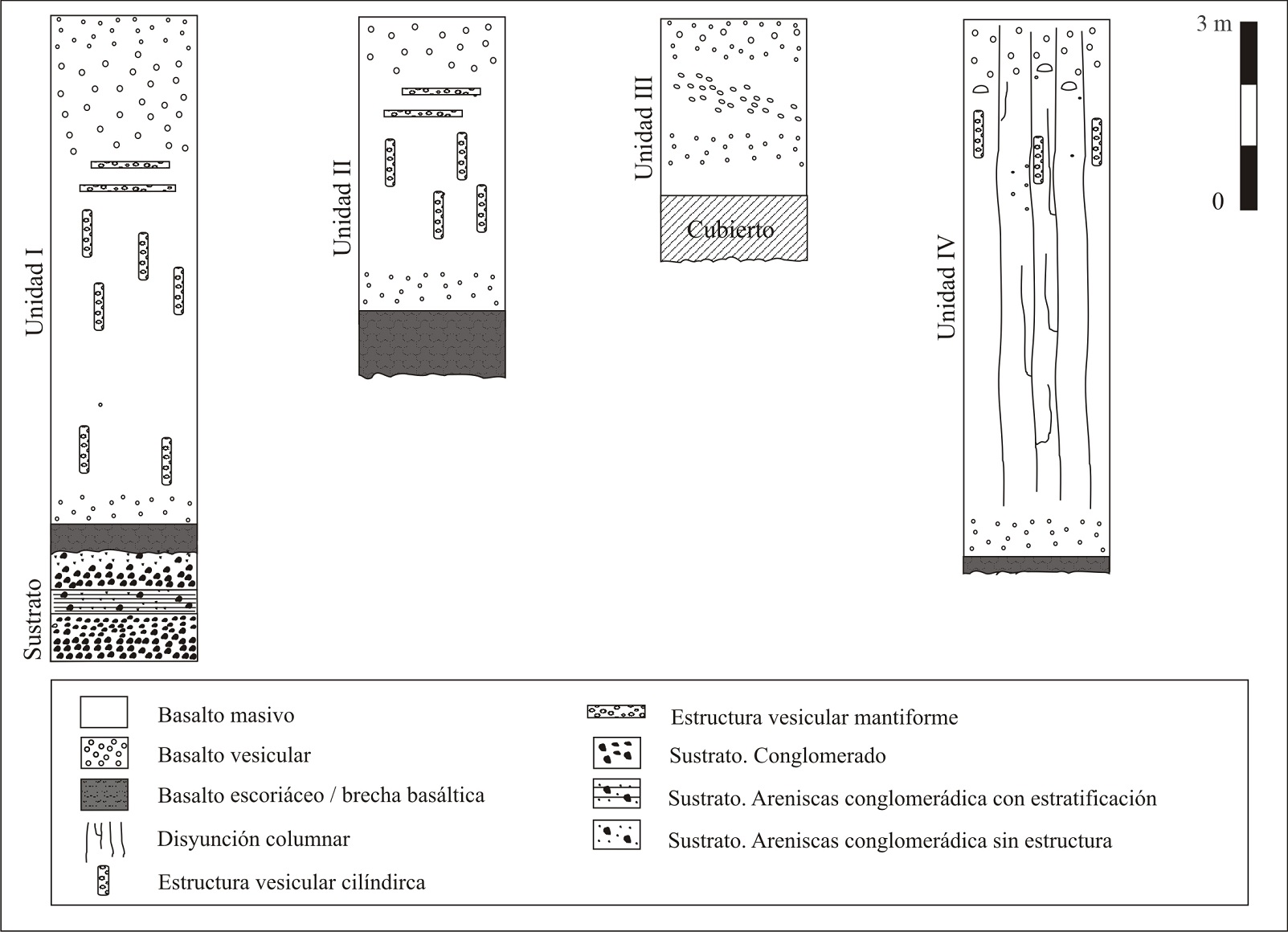 Unidad I

Sustrato

Unidad II

Unidad III

Cubierto

Unidad IV

3 m

0

Basalto masivo

Basalto vesicular

Basalto escoriáceo / brecha basáltica

Disyunción columnar

Estructura vesicular cilíndirca

Estructura vesicular mantiforme

Sustrato. Conglomerado

Sustrato. Areniscas conglomerádica con estratificación

Sustrato. Areniscas conglomerádica sin estructura