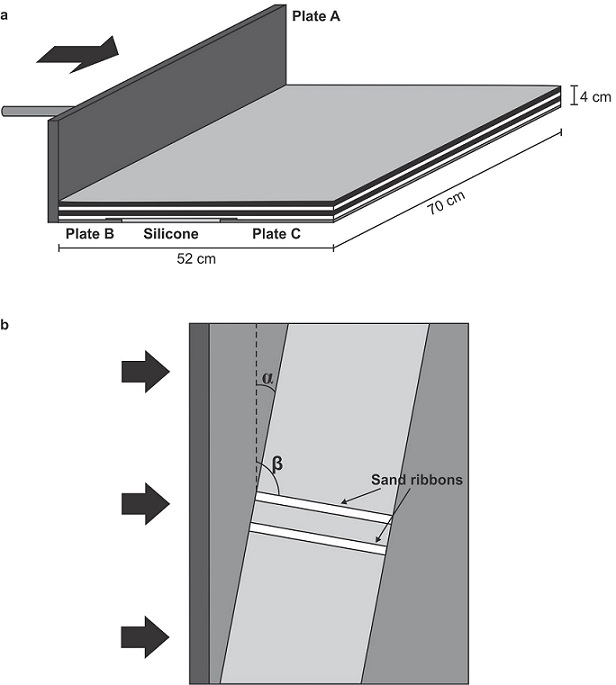 a

Plate A

4 cm

70 cm

Plate B Silicone Plate C

52 cm

b

$\alpha$

$\beta$

Sand ribbons