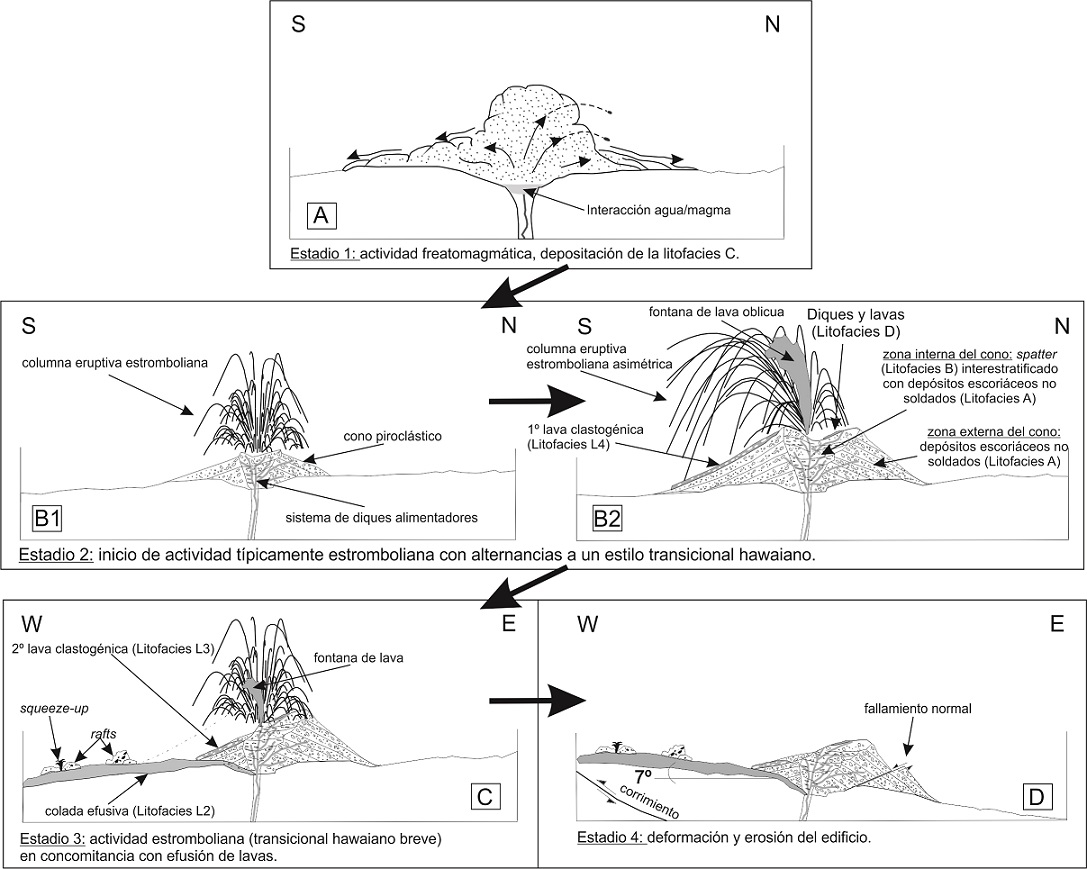 S

N

A

Interacción agua/magma

Estadio 1: actividad freatomagmática, depositación de la litofacies C.

S

N

columna eruptiva estromboliana

cono piroclástico

sistema de diques alimentadores

B1

S

N

fontana de lava oblicua

Diques y lavas (Litofacies D)

columna eruptiva estromboliana asimétrica

zona interna del cono: spatter (Litofacies B) interestratificado con depósitos escoriáceos no soldados (Litofacies A)

1º lava clastogénica (Litofacies L4)

zona externa del cono: depósitos escoriáceos no soldados (Litofacies A)

B2

Estadio 2: inicio de actividad típicamente estromboliana con alternancias a un estilo transicional hawaiano.

W

E

2º lava clastogénica (Litofacies L3)

fontana de lava

squeeze-up

rafts

colada efusiva (Litofacies L2)

C

Estadio 3: actividad estromboliana (transicional hawaiano breve) en concomitancia con efusión de lavas.

W

E

fallamiento normal

7º

corrimiento

D

Estadio 4: deformación y erosión del edificio.